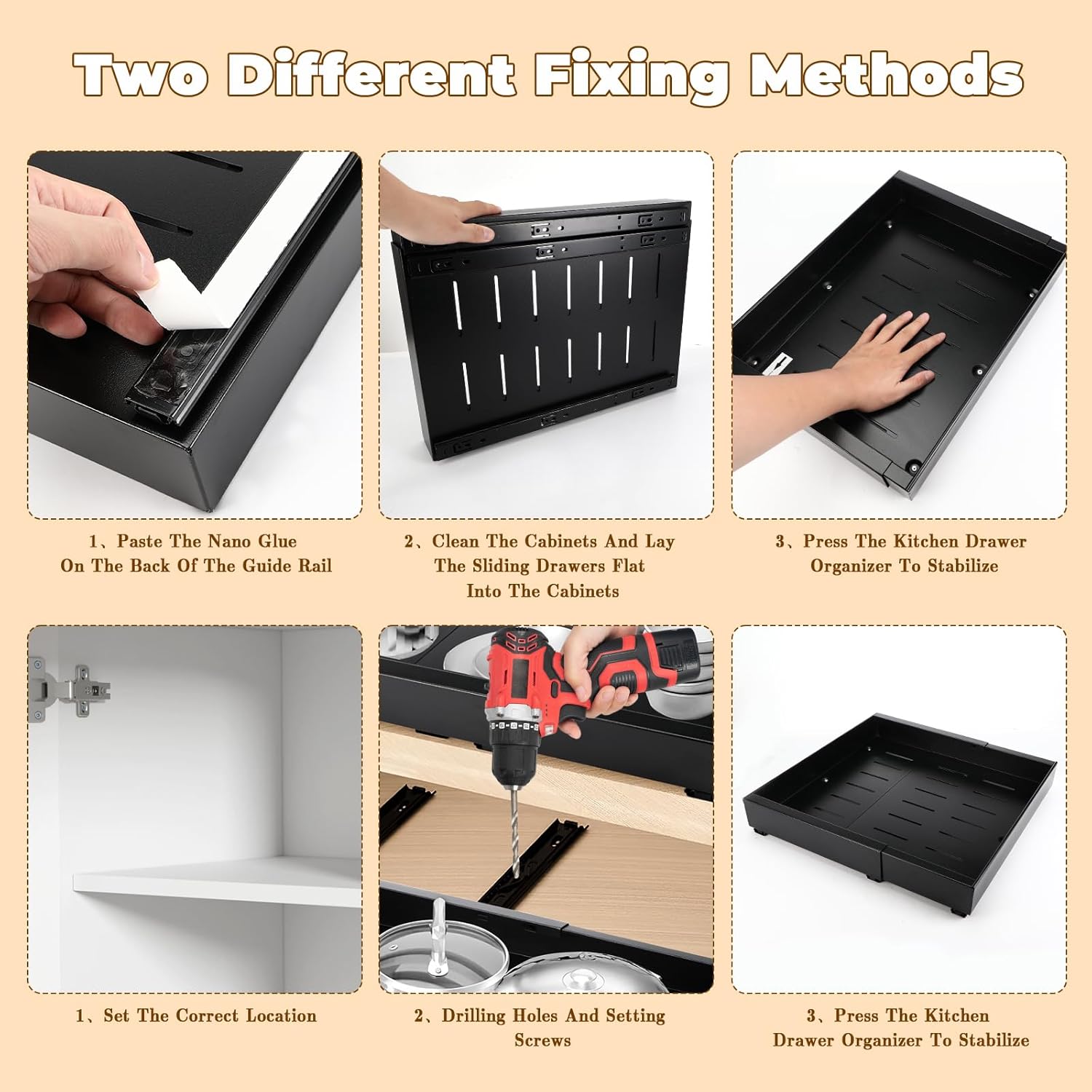 Two Different Fixing Methods

1、Paste The Nano Glue On The Back Of The Guide Rail

2、Clean The Cabinets And Lay The Sliding Drawers Flat Into The Cabinets

3、Press The Kitchen Drawer Organizer To Stabilize

1、Set The Correct Location

2、Drilling Holes And Setting Screws

3、Press The Kitchen Drawer Organizer To Stabilize