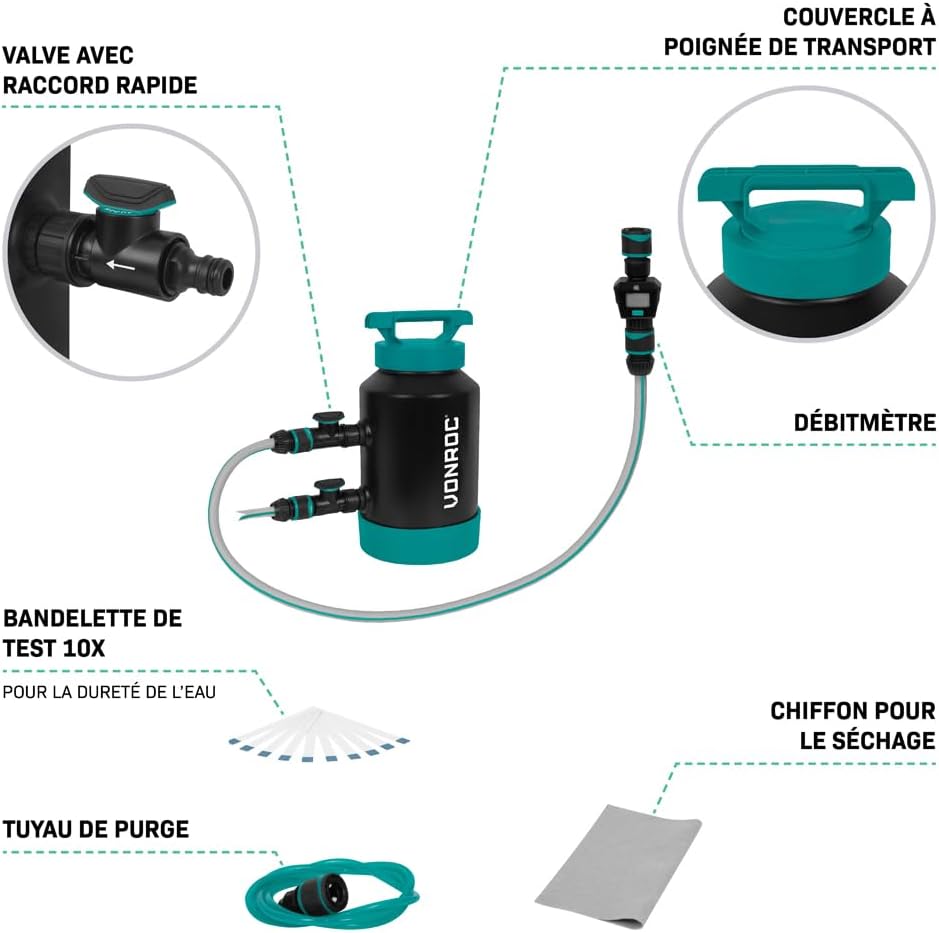 VALVE AVEC RACCORD RAPIDE

COUVERCLE À POIGNÉE DE TRANSPORT

VONROC

DÉBITMÈTRE

BANDELETTE DE TEST 10X

POUR LA DURETÉ DE L'EAU

CHIFFON POUR LE SÉCHAGE

TUYAU DE PURGE