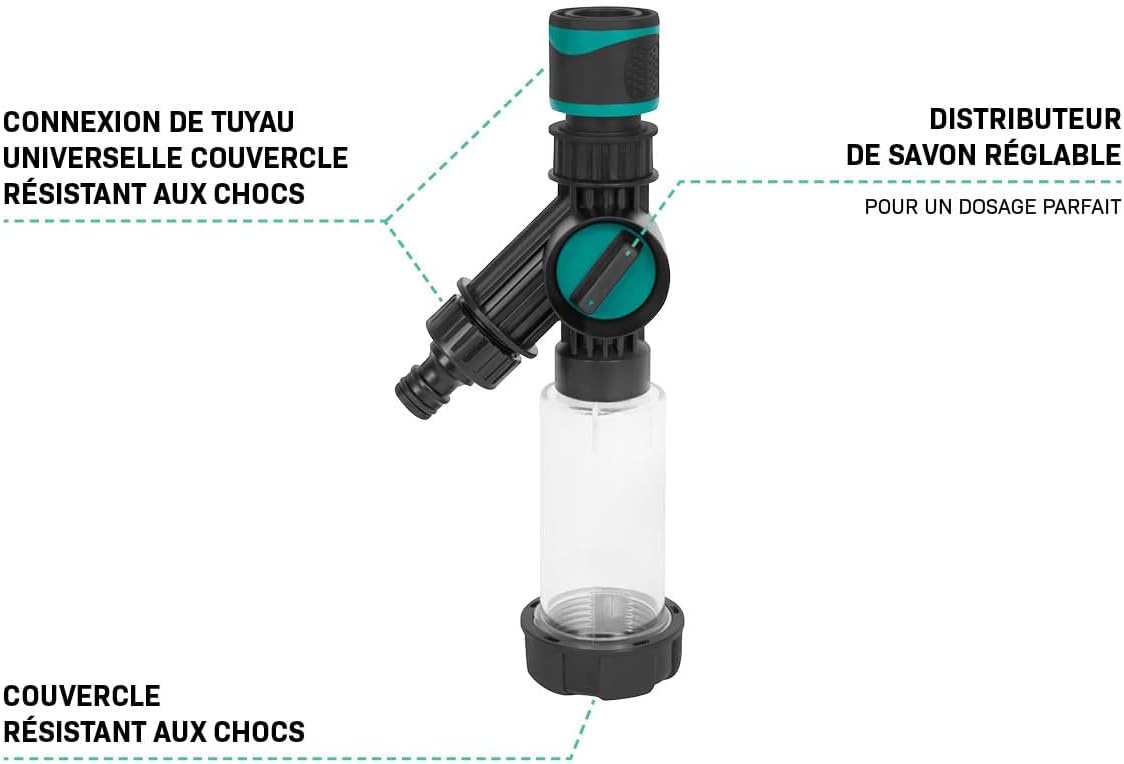 CONNEXION DE TUYAU UNIVERSELLE COUVERCLE RÉSISTANT AUX CHOCS

DISTRIBUTEUR DE SAVON RÉGLABLE

POUR UN DOSAGE PARFAIT

COUVERCLE RÉSISTANT AUX CHOCS