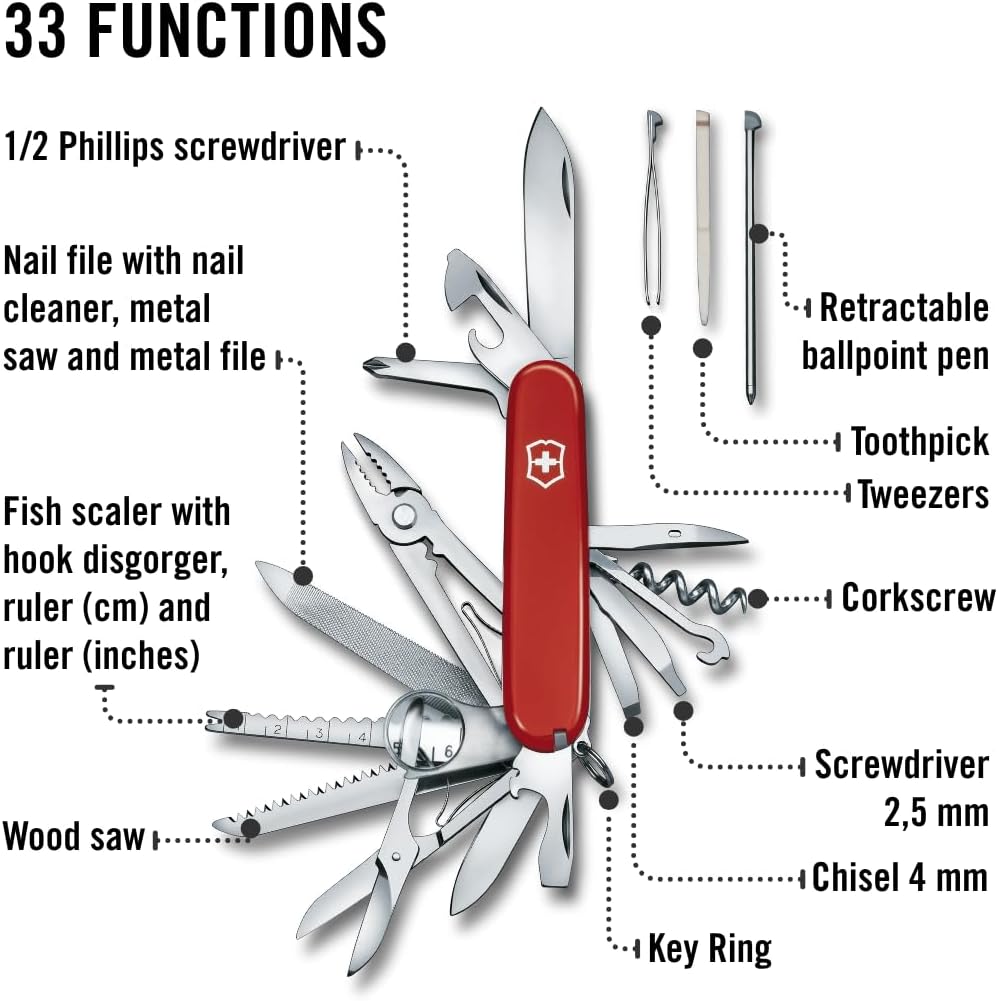 33 FUNCTIONS

1/2 Phillips screwdriver

Nail file with nail cleaner, metal saw and metal file

Fish scaler with hook disgorger, ruler (cm) and ruler (inches)

Wood saw

Retractable ballpoint pen

Toothpick

Tweezers

Corkscrew

Screwdriver 2,5 mm

Chisel 4 mm

Key Ring

1 2 3 4 5 6