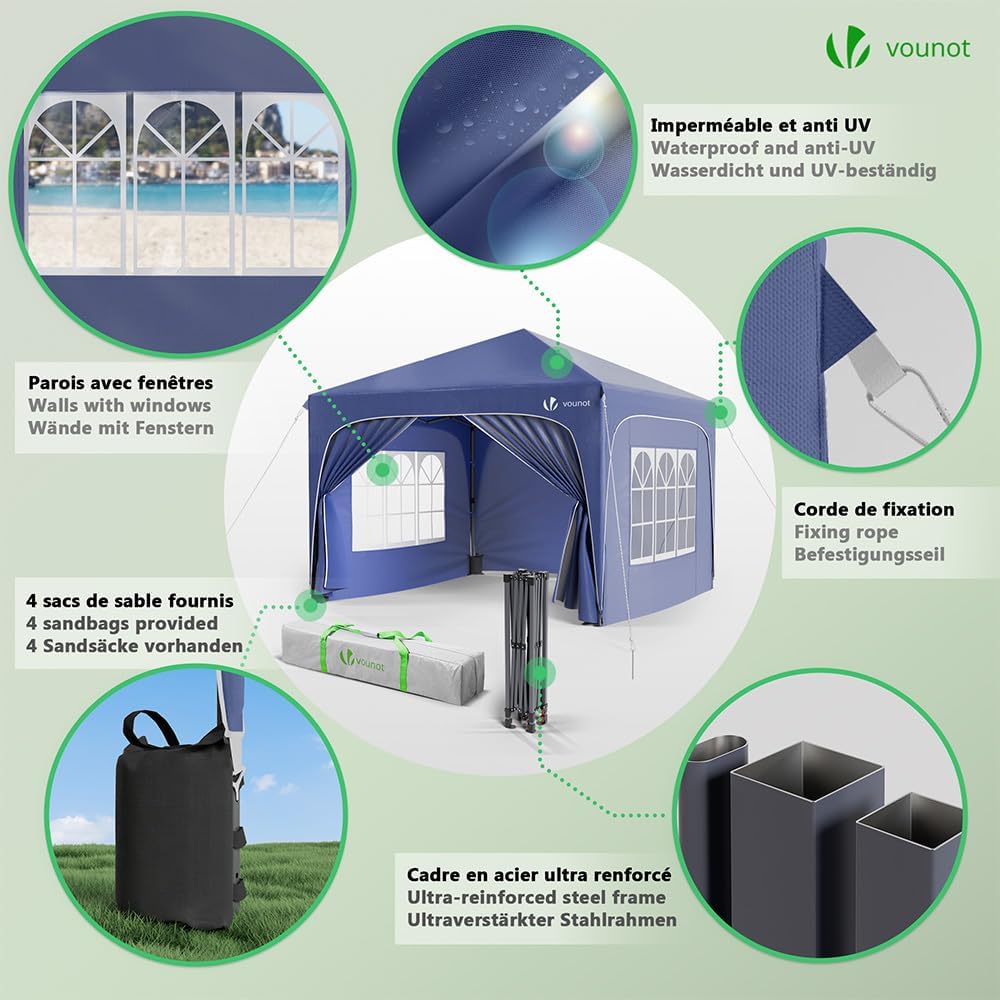 vounot

Imperméable et anti UV
Waterproof and anti-UV
Wasserdicht und UV-beständig

Parois avec fenêtres
Walls with windows
Wände mit Fenstern

vounot

Corde de fixation
Fixing rope
Befestigungsseil

4 sacs de sable fournis
4 sandbags provided
4 Sandsäcke vorhanden

vounot

Cadre en acier ultra renforcé
Ultra-reinforced steel frame
Ultraverstärkter Stahlrahmen