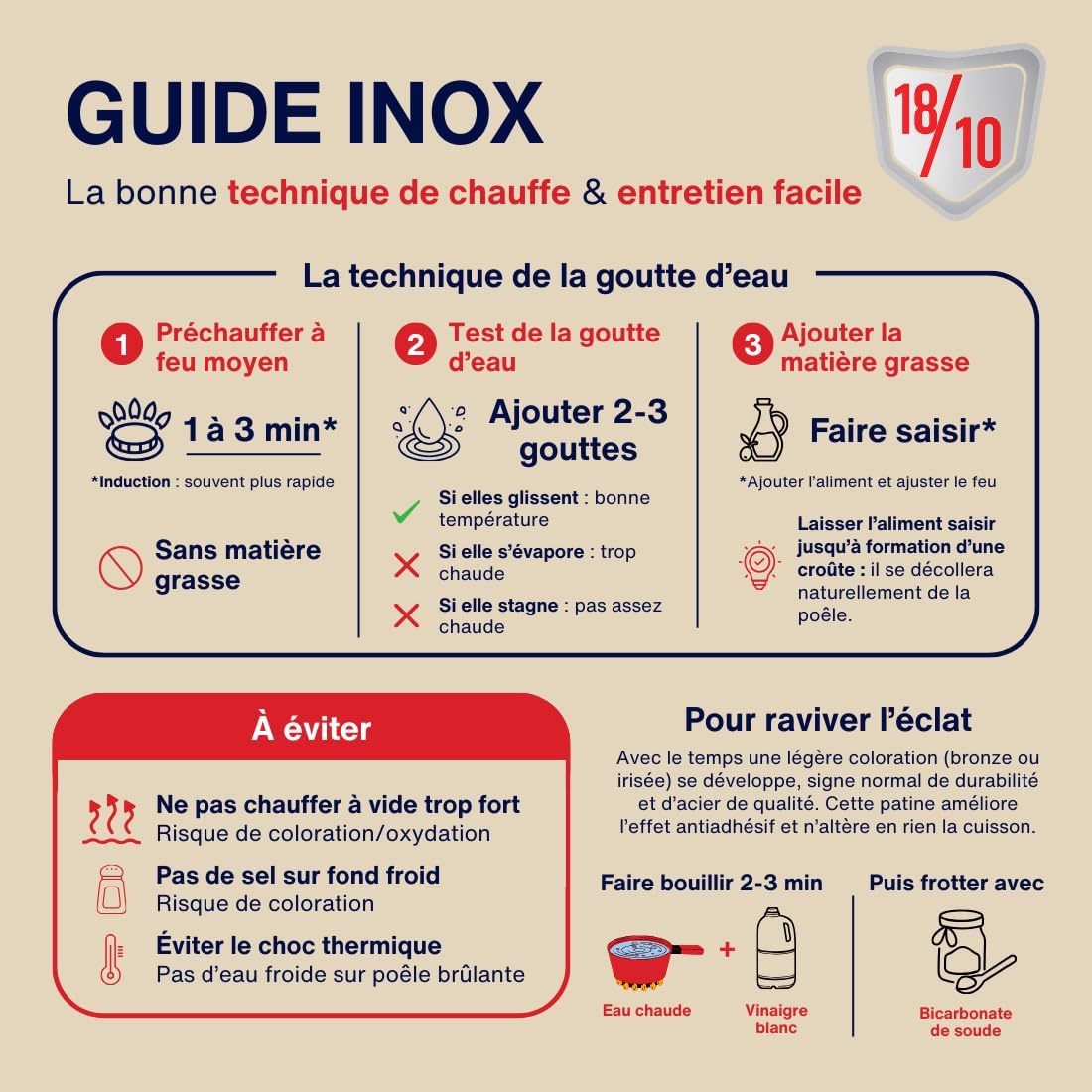 GUIDE INOX

18/10

La bonne technique de chauffe & entretien facile

La technique de la goutte d'eau

1 Préchauffer à feu moyen

1 à 3 min*

*Induction : souvent plus rapide

Sans matière grasse

2 Test de la goutte d'eau

Ajouter 2-3 gouttes

Si elles glissent : bonne température

Si elle s'évapore : trop chaude

Si elle stagne : pas assez chaude

3 Ajouter la matière grasse

Faire saisir*

*Ajouter l'aliment et ajuster le feu

Laisser l'aliment saisir jusqu'à formation d'une croûte : il se décollera naturellement de la poêle.

À éviter

Ne pas chauffer à vide trop fort
Risque de coloration/oxydation

Pas de sel sur fond froid
Risque de coloration

Éviter le choc thermique
Pas d'eau froide sur poêle brûlante

Pour raviver l'éclat

Avec le temps une légère coloration (bronze ou irisée) se développe, signe normal de durabilité et d'acier de qualité. Cette patine améliore l'effet antiadhésif et n'altère en rien la cuisson.

Faire bouillir 2-3 min

Eau chaude + Vinaigre blanc

Puis frotter avec

Bicarbonate de soude