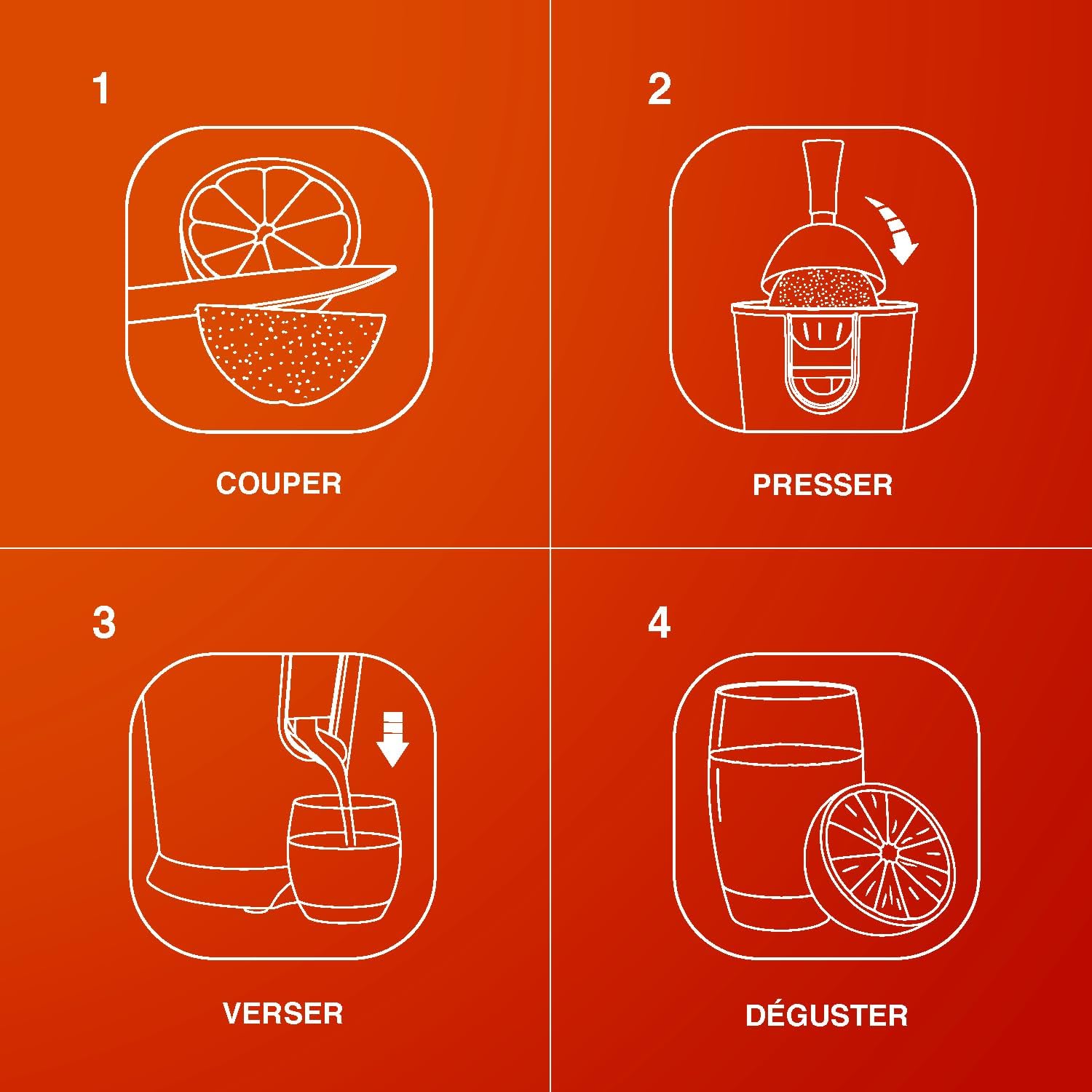 1

COUPER

2

PRESSER

3

VERSER

4

DÉGUSTER