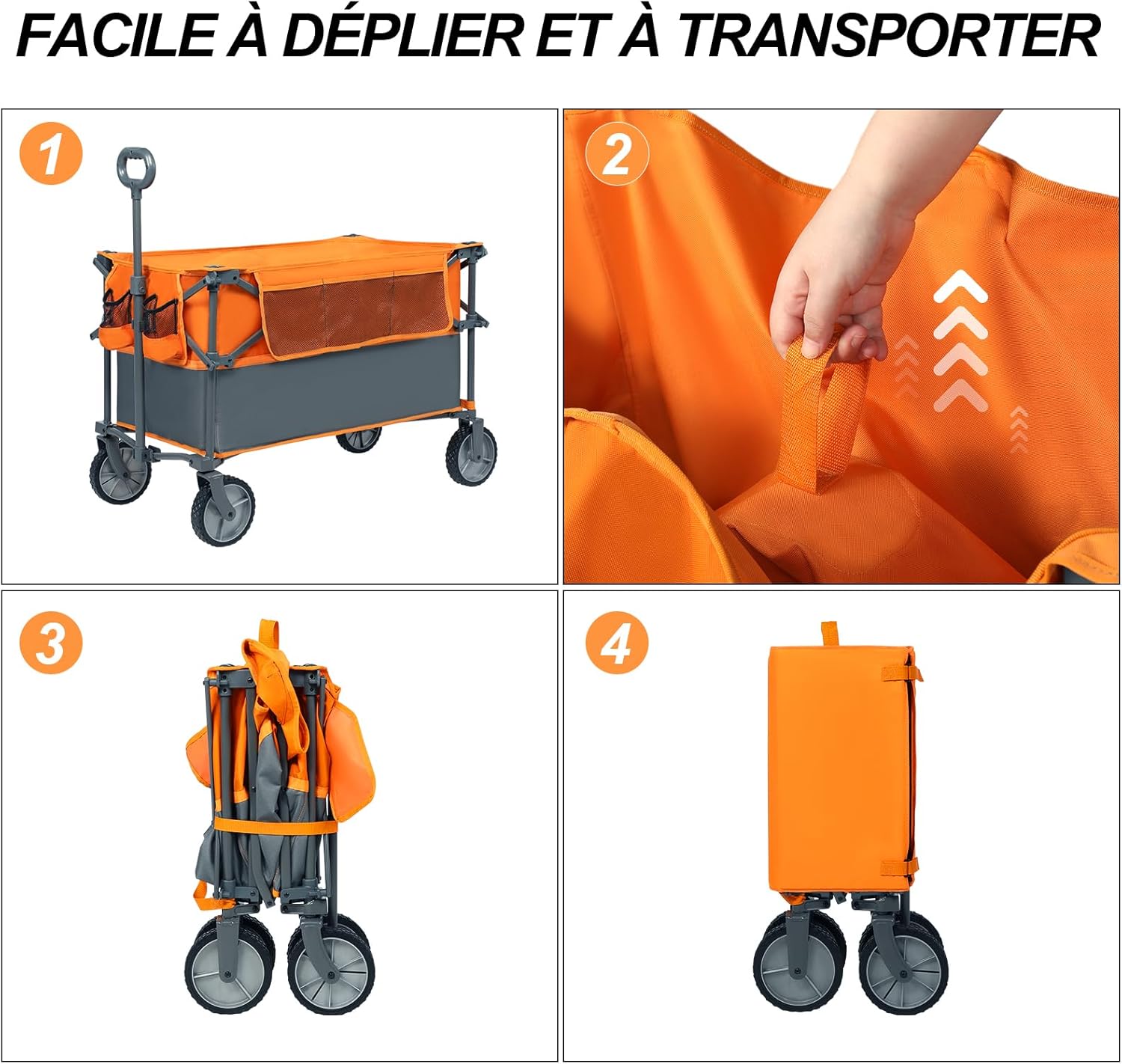 FACILE À DÉPLIER ET À TRANSPORTER

1

2

3

4