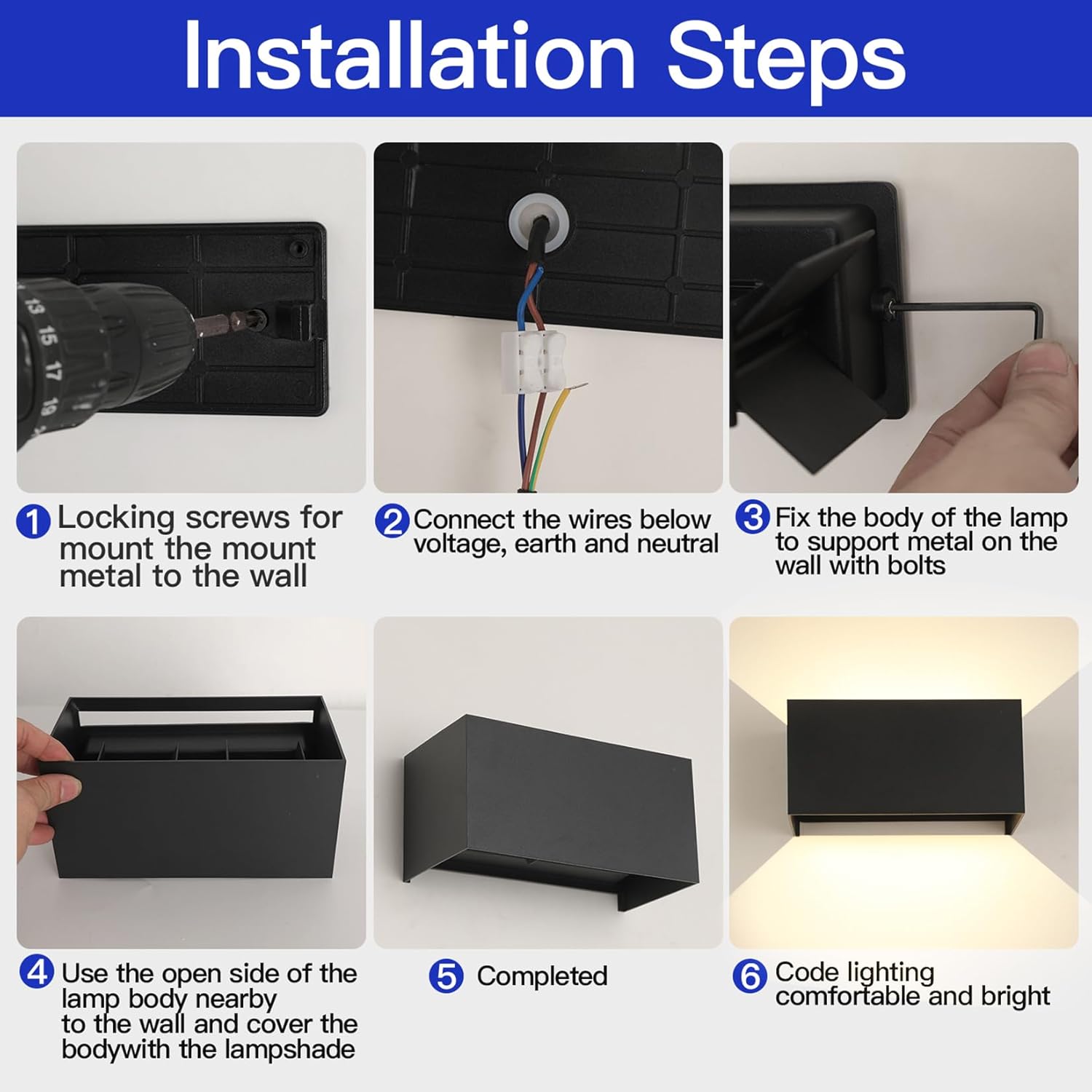 Installation Steps

13 15 17 19

1 Locking screws for mount the mount metal to the wall

2 Connect the wires below voltage, earth and neutral

3 Fix the body of the lamp to support metal on the wall with bolts

4 Use the open side of the lamp body nearby to the wall and cover the bodywith the lampshade

5 Completed

6 Code lighting comfortable and bright