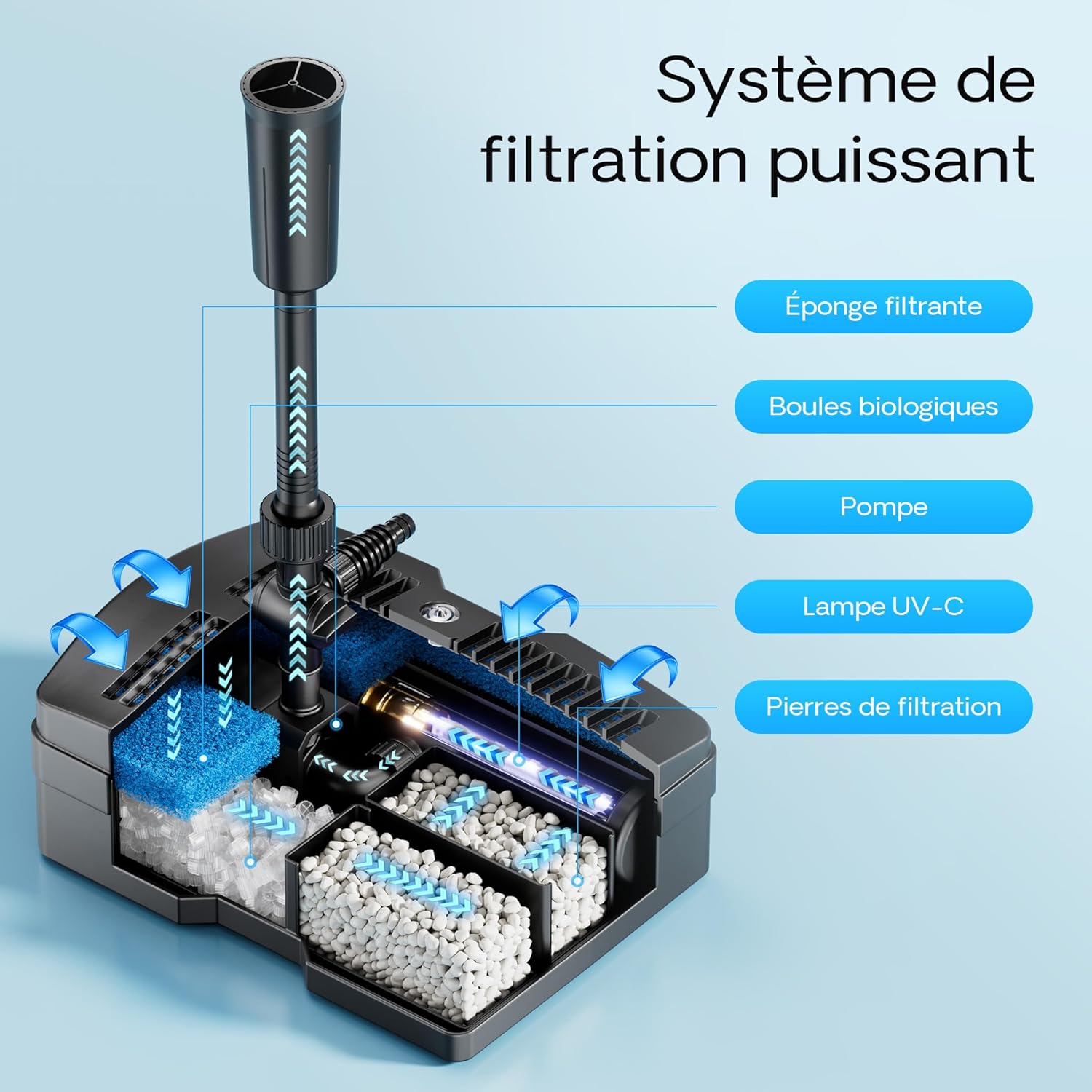 Système de filtration puissant

Éponge filtrante

Boules biologiques

Pompe

Lampe UV-C

Pierres de filtration