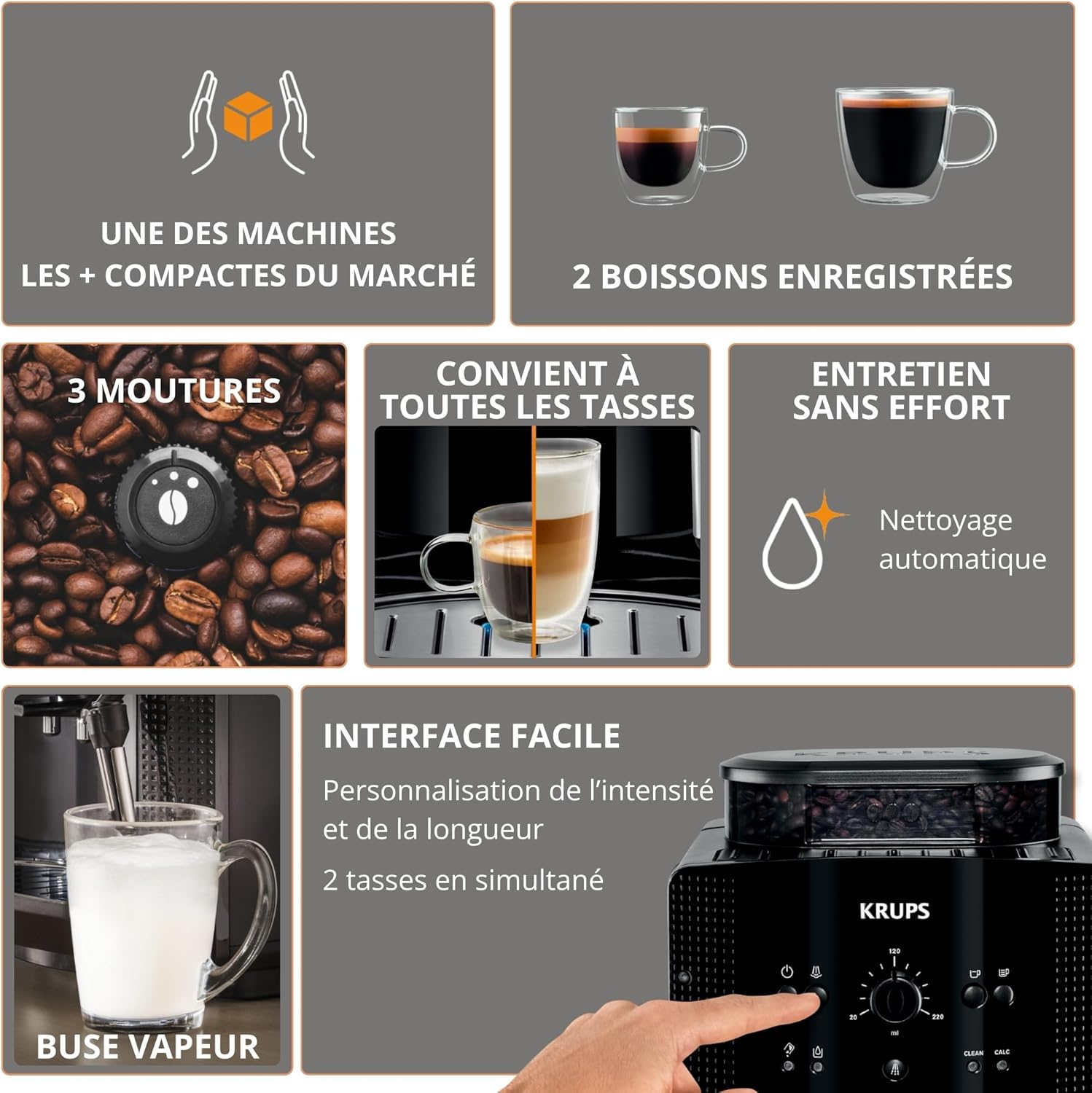 UNE DES MACHINES LES + COMPACTES DU MARCHÉ

2 BOISSONS ENREGISTRÉES

3 MOUTURES

CONVIENT À TOUTES LES TASSES

ENTRETIEN SANS EFFORT

Nettoyage automatique

BUSE VAPEUR

INTERFACE FACILE

Personnalisation de l'intensité et de la longueur

2 tasses en simultané

KRUPS

120

20

220

ml

CLEAN

CALC