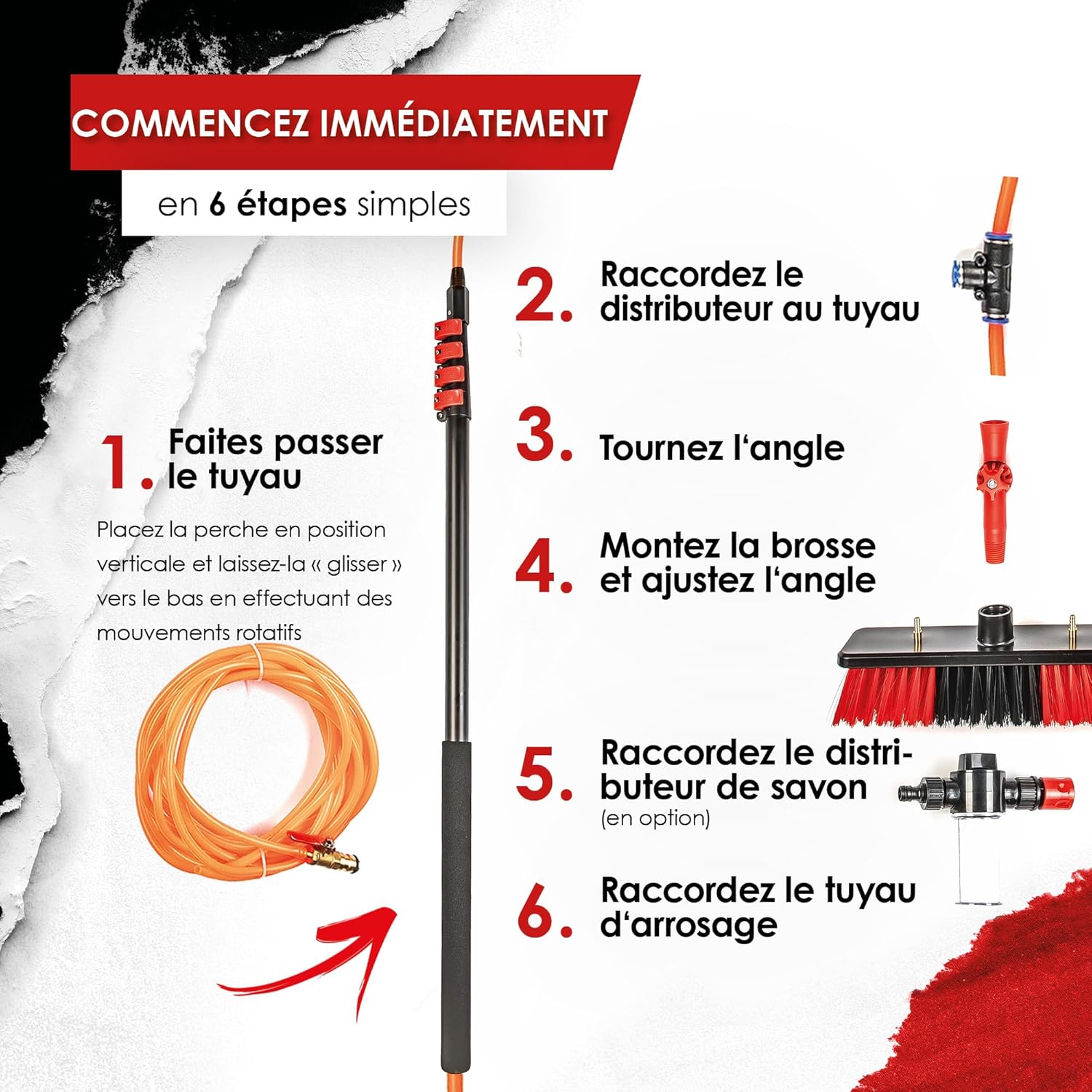 COMMENCEZ IMMÉDIATEMENT

en 6 étapes simples

1. Faites passer le tuyau

Placez la perche en position verticale et laissez-la « glisser » vers le bas en effectuant des mouvements rotatifs

2. Raccordez le distributeur au tuyau

3. Tournez l'angle

4. Montez la brosse et ajustez l'angle

5. Raccordez le distributeur de savon (en option)

6. Raccordez le tuyau d'arrosage